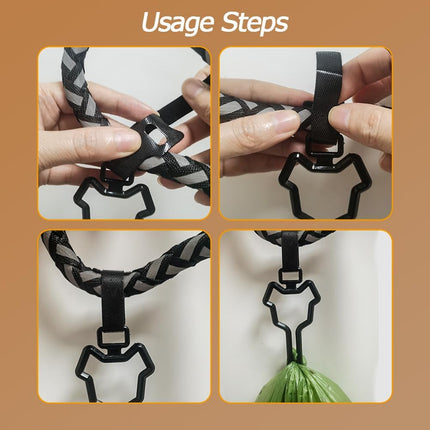 Usage Steps